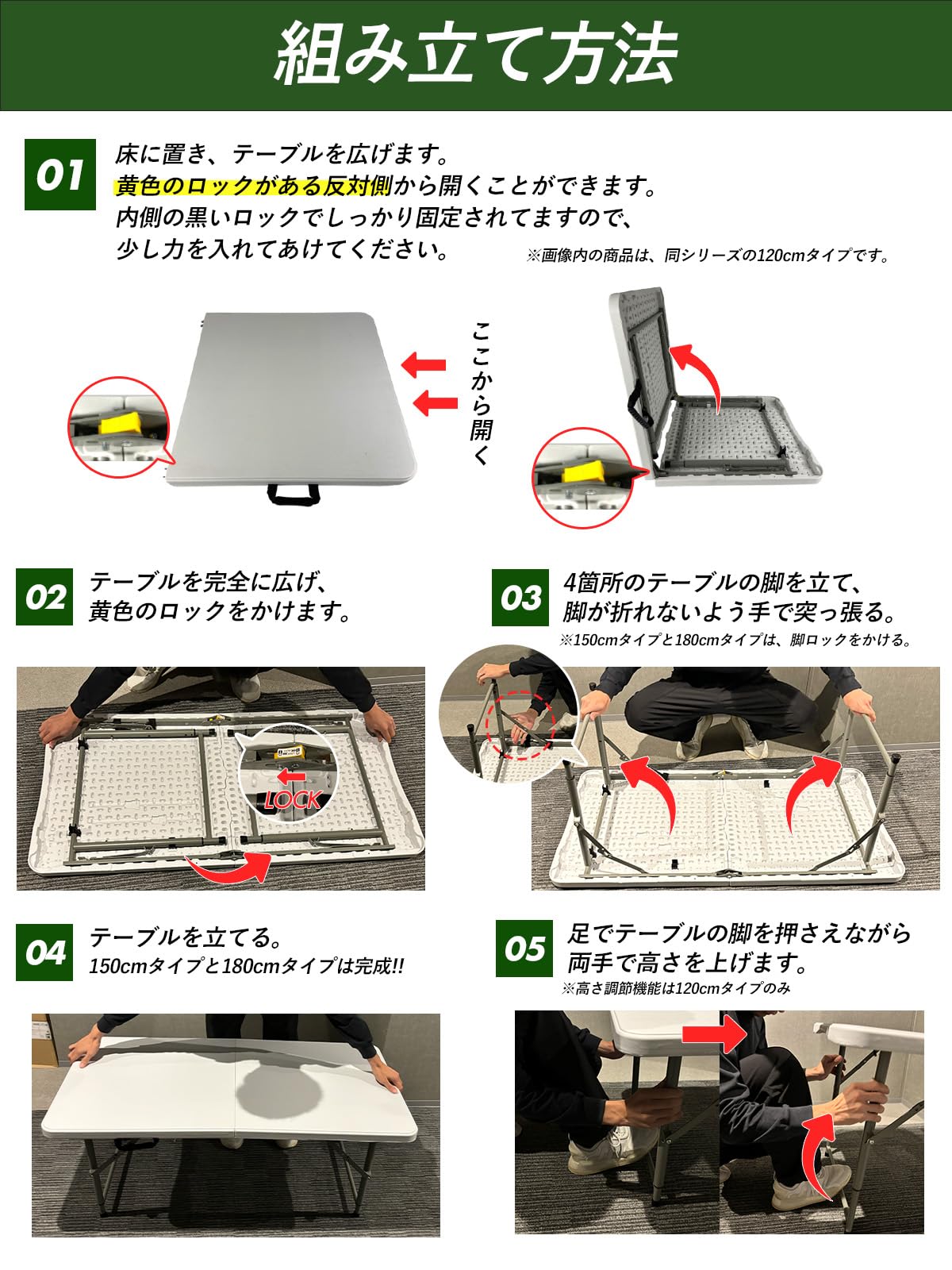 組み立て方法

01

床に置き、テーブルを広げます。
黄色のロックがある反対側から開くことができます。
内側の黒いロックでしっかり固定されてますので、
少し力を入れてあけてください。

※画像内の商品は、同シリーズの120cmタイプです。

ここから開く

02

テーブルを完全に広げ、
黄色のロックをかけます。

LOCK

03

4箇所のテーブルの脚を立て、
脚が折れないよう手で突っ張る。

※150cmタイプと180cmタイプは、脚ロックをかける。

04

テーブルを立てる。
150cmタイプと180cmタイプは完成!!

05

足でテーブルの脚を押さえながら
両手で高さを上げます。

※高さ調節機能は120cmタイプのみ